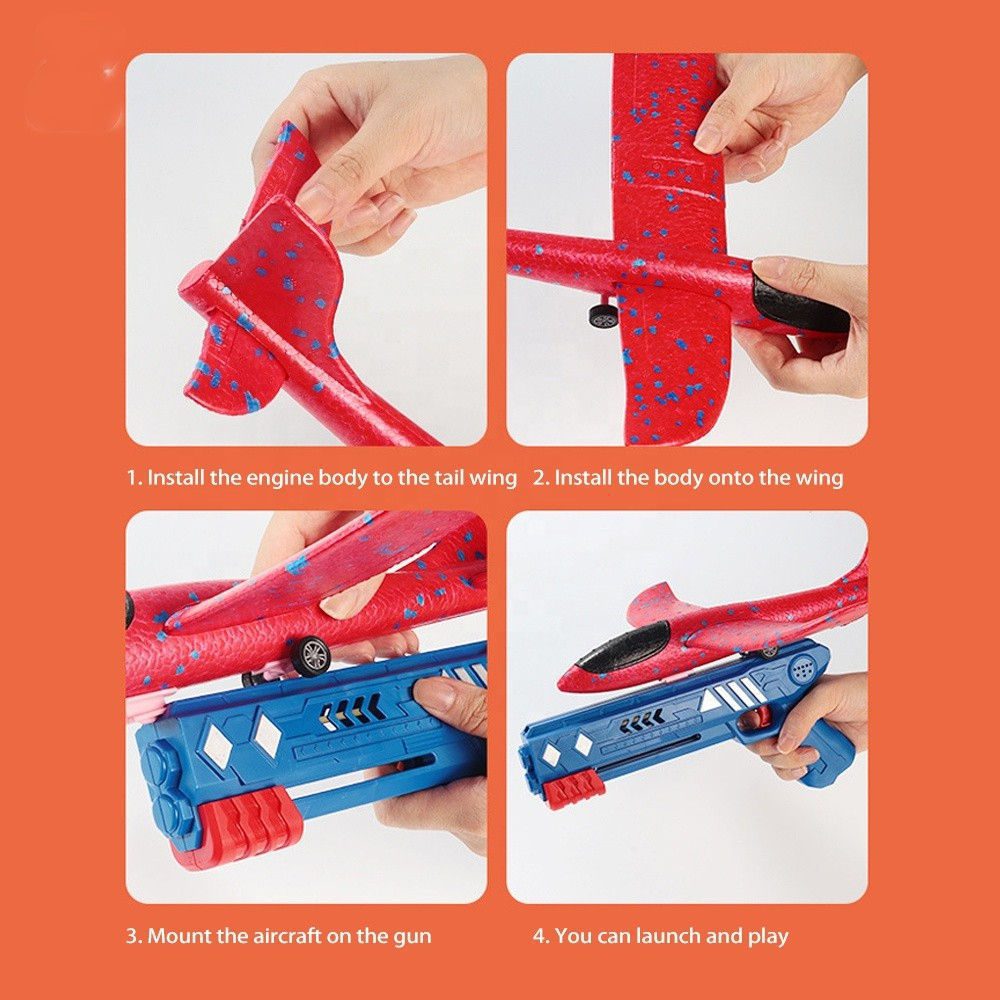 1. Install the engine body to the tail wing

2. Install the body onto the wing

3. Mount the aircraft on the gun

4. You can launch and play